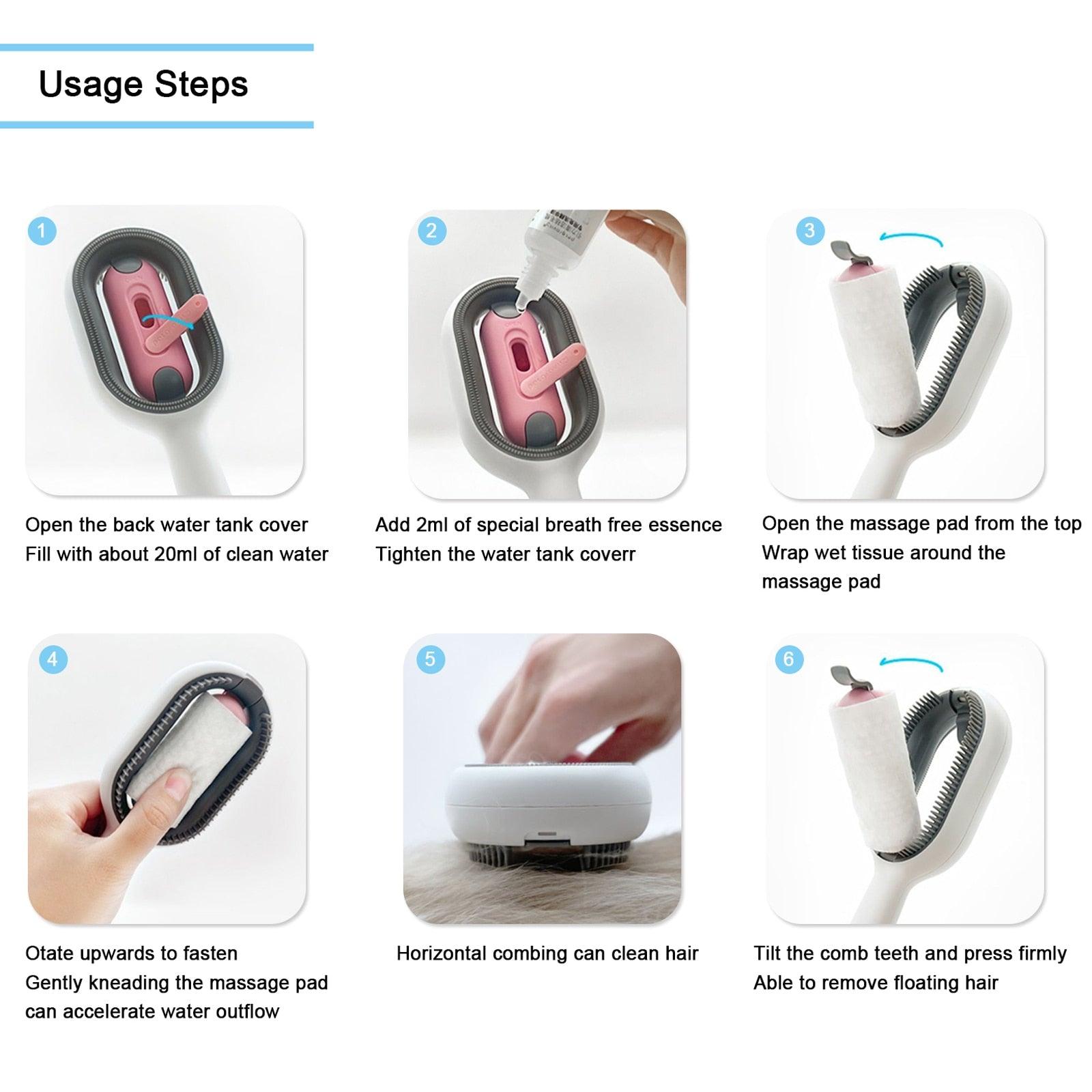 Usage Steps

1

Open the back water tank cover
Fill with about 20ml of clean water

2

Add 2ml of special breath free essence
Tighten the water tank coverr

3

Open the massage pad from the top
Wrap wet tissue around the massage pad

4

Otate upwards to fasten
Gently kneading the massage pad can accelerate water outflow

5

Horizontal combing can clean hair

6

Tilt the comb teeth and press firmly
Able to remove floating hair