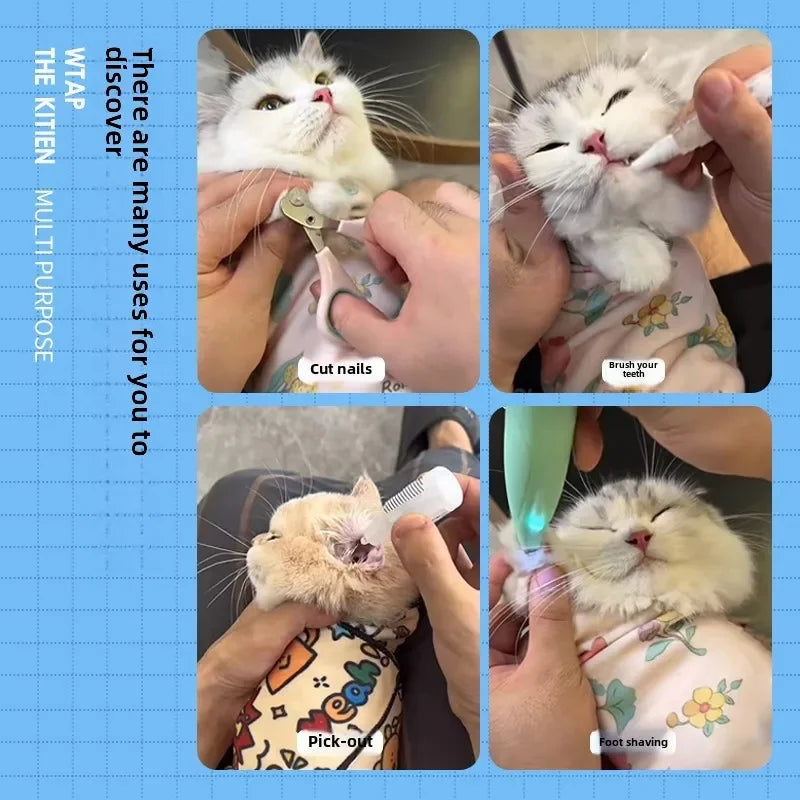 There are many uses for you to discover

WTAP
THE KITIEN
MULTI PURPOSE

Cut nails

Brush your teeth

Pick-out

Foot shaving