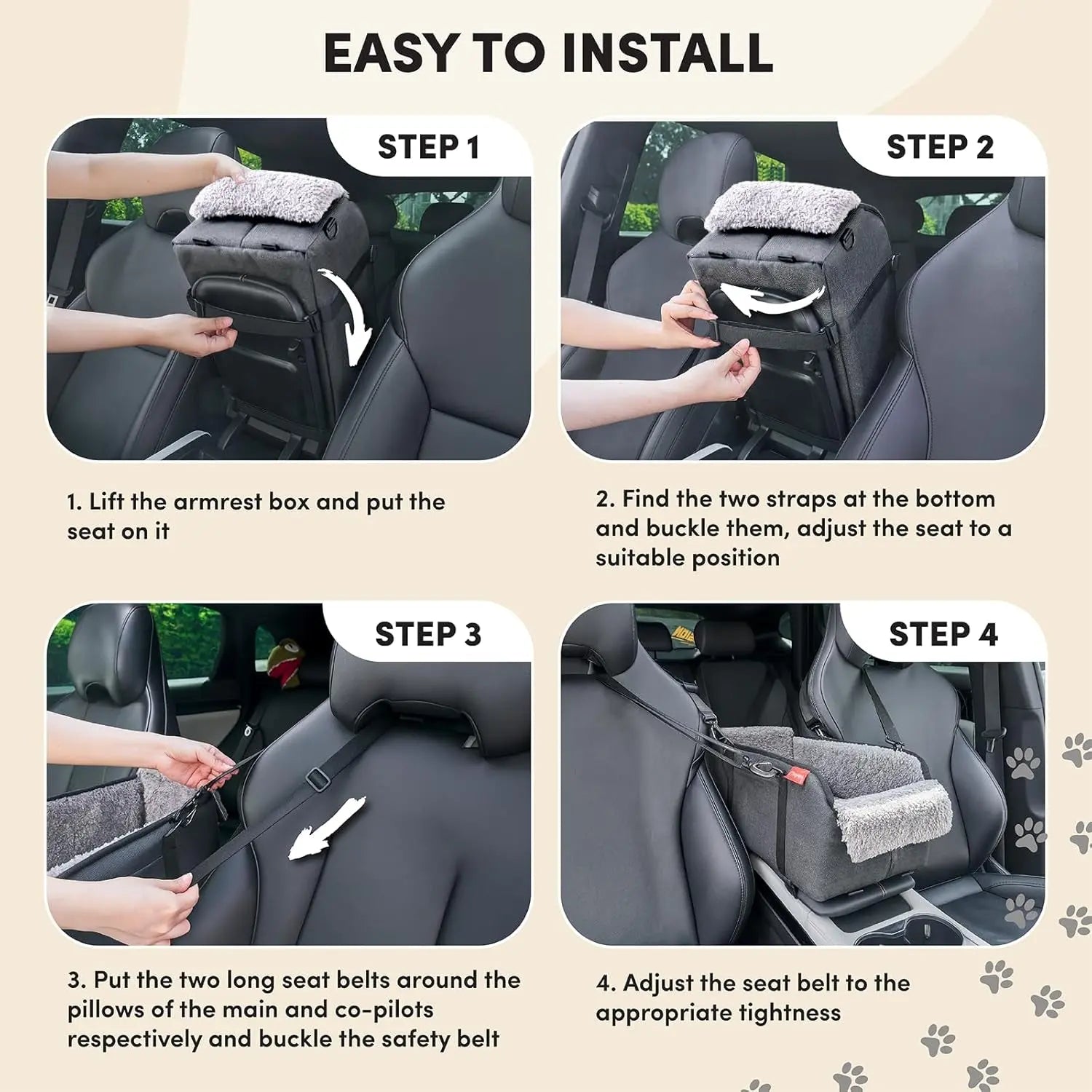 EASY TO INSTALL

STEP 1

1. Lift the armrest box and put the seat on it

STEP 2

2. Find the two straps at the bottom and buckle them, adjust the seat to a suitable position

STEP 3

3. Put the two long seat belts around the pillows of the main and co-pilots respectively and buckle the safety belt

STEP 4

4. Adjust the seat belt to the appropriate tightness