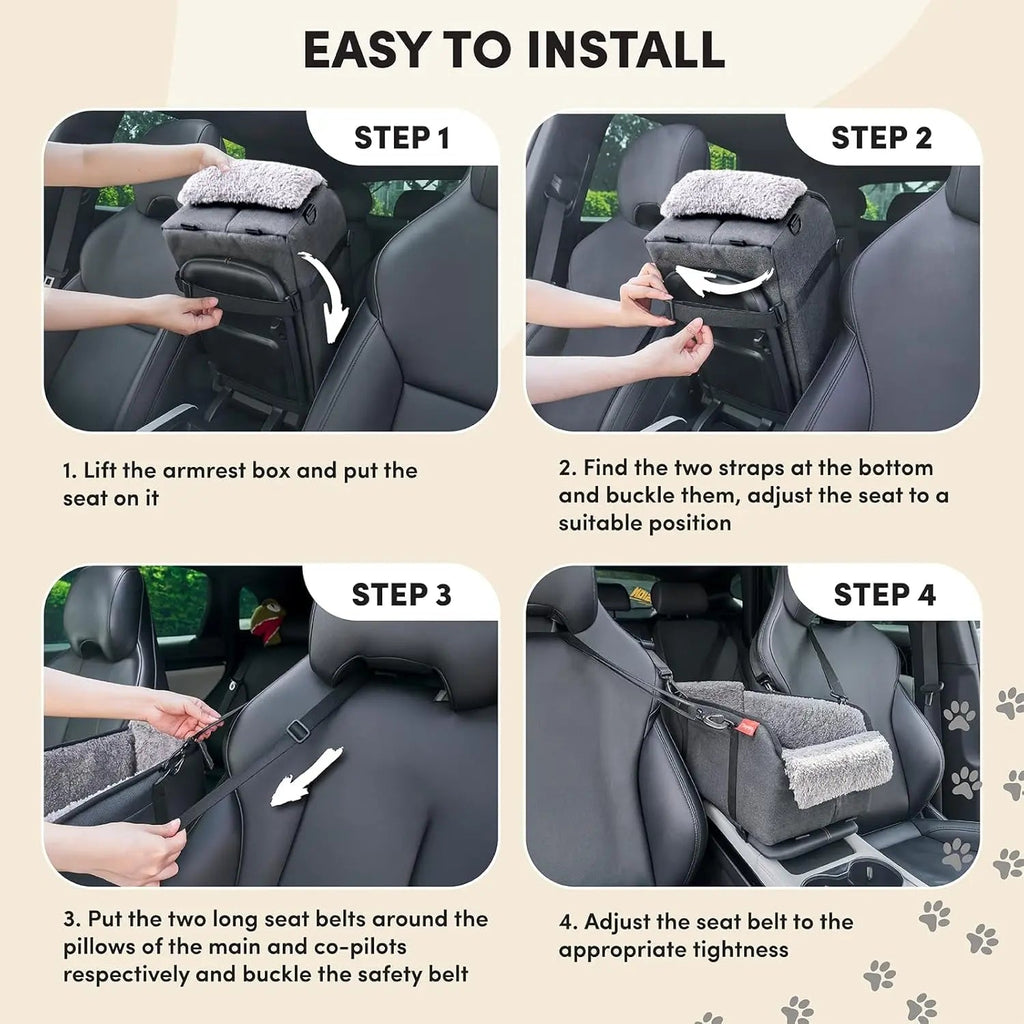 EASY TO INSTALL

STEP 1

1. Lift the armrest box and put the seat on it

STEP 2

2. Find the two straps at the bottom and buckle them, adjust the seat to a suitable position

STEP 3

3. Put the two long seat belts around the pillows of the main and co-pilots respectively and buckle the safety belt

STEP 4

4. Adjust the seat belt to the appropriate tightness