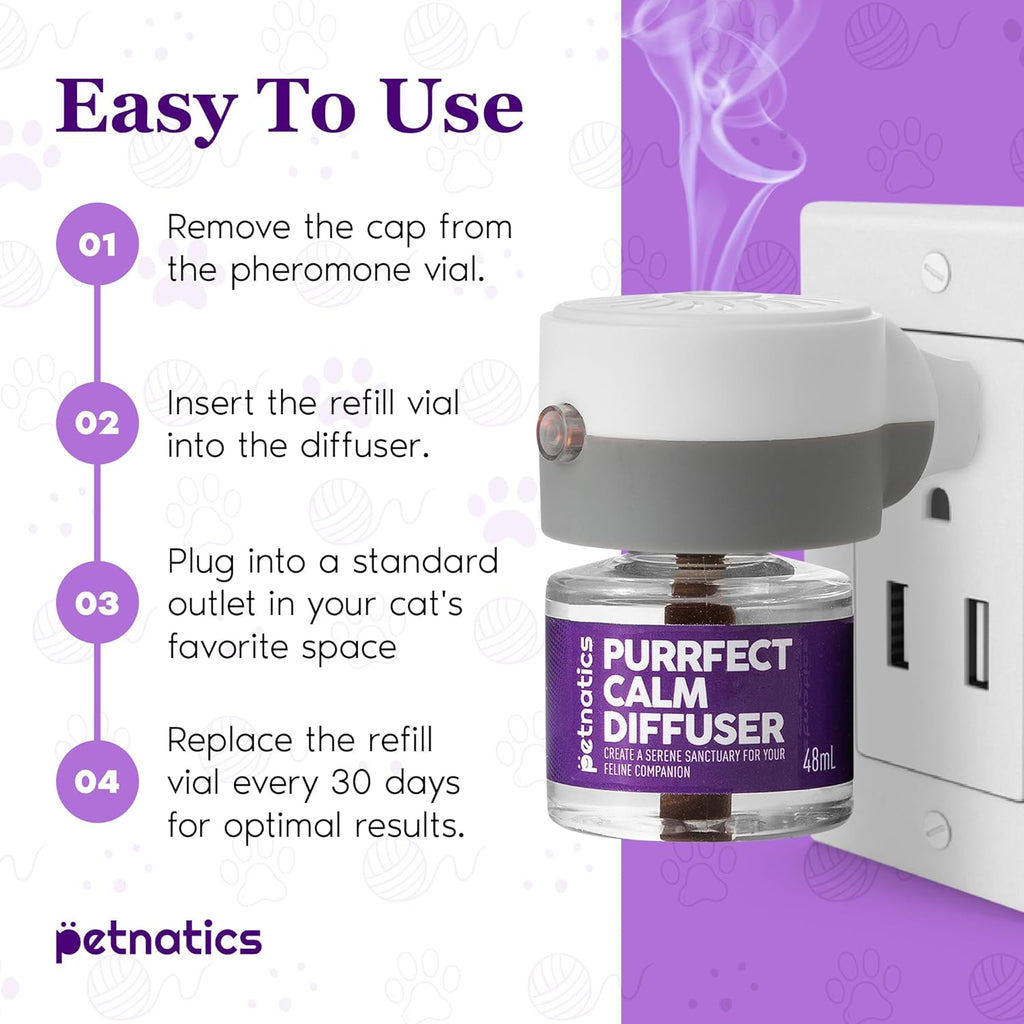 Easy To Use

01 Remove the cap from the pheromone vial.

02 Insert the refill vial into the diffuser.

03 Plug into a standard outlet in your cat's favorite space

04 Replace the refill vial every 30 days for optimal results.

petnatics

petnatics
PURRFECT CALM DIFFUSER
CREATE A SERENE SANCTUARY FOR YOUR FELINE COMPANION
48mL