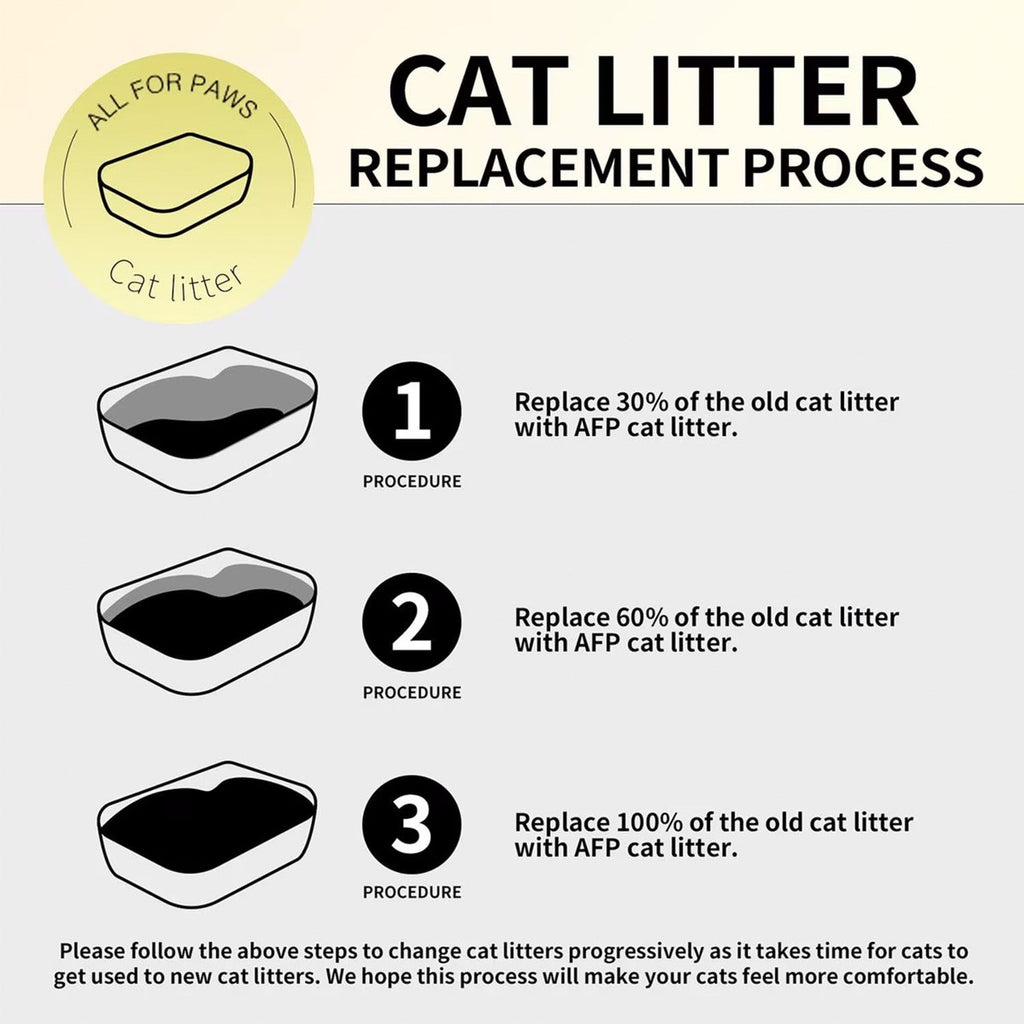 ALL FOR PAWS

Cat litter

CAT LITTER
REPLACEMENT PROCESS

1
PROCEDURE

Replace 30% of the old cat litter with AFP cat litter.

2
PROCEDURE

Replace 60% of the old cat litter with AFP cat litter.

3
PROCEDURE

Replace 100% of the old cat litter with AFP cat litter.

Please follow the above steps to change cat litters progressively as it takes time for cats to get used to new cat litters. We hope this process will make your cats feel more comfortable.